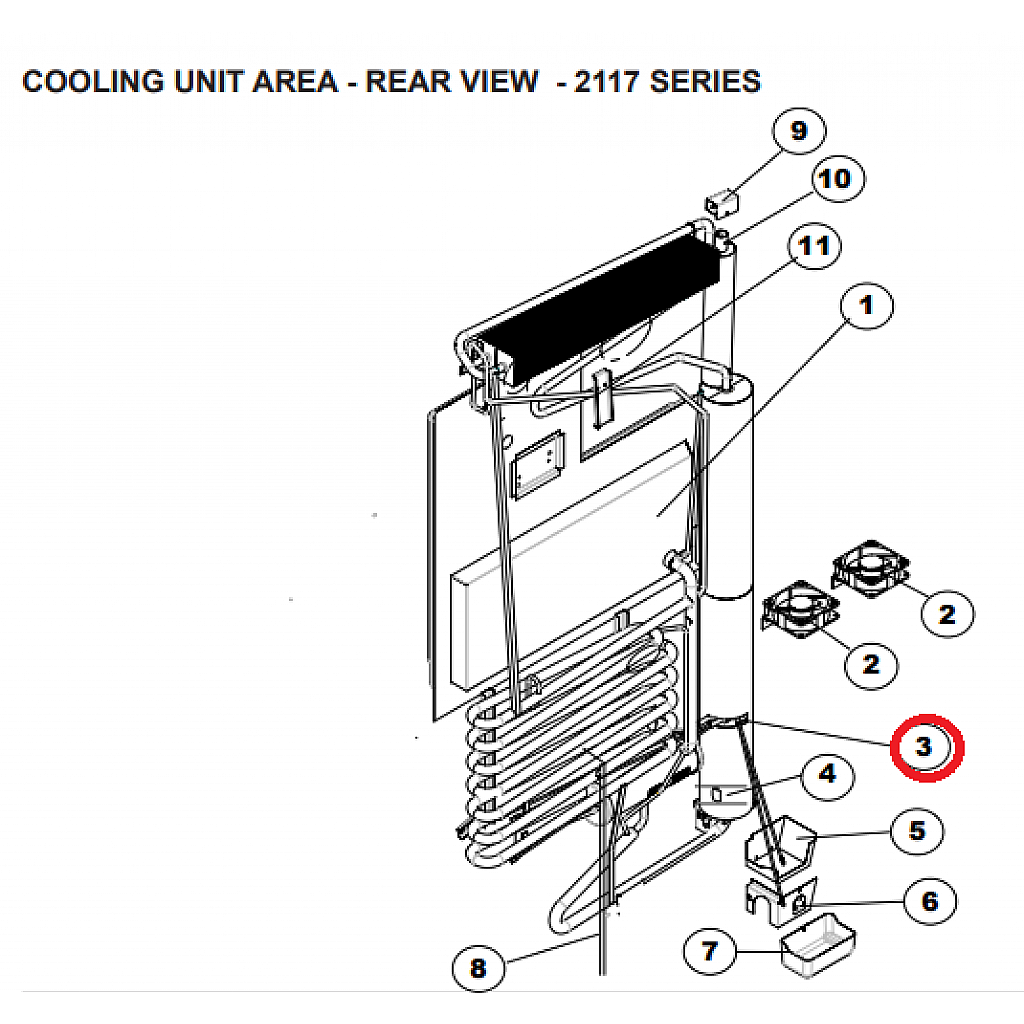 COOLING UNIT AREA - REAR VIEW - 2117 SERIES

9
10
11
1
2
2
3
4
5
6
7
8